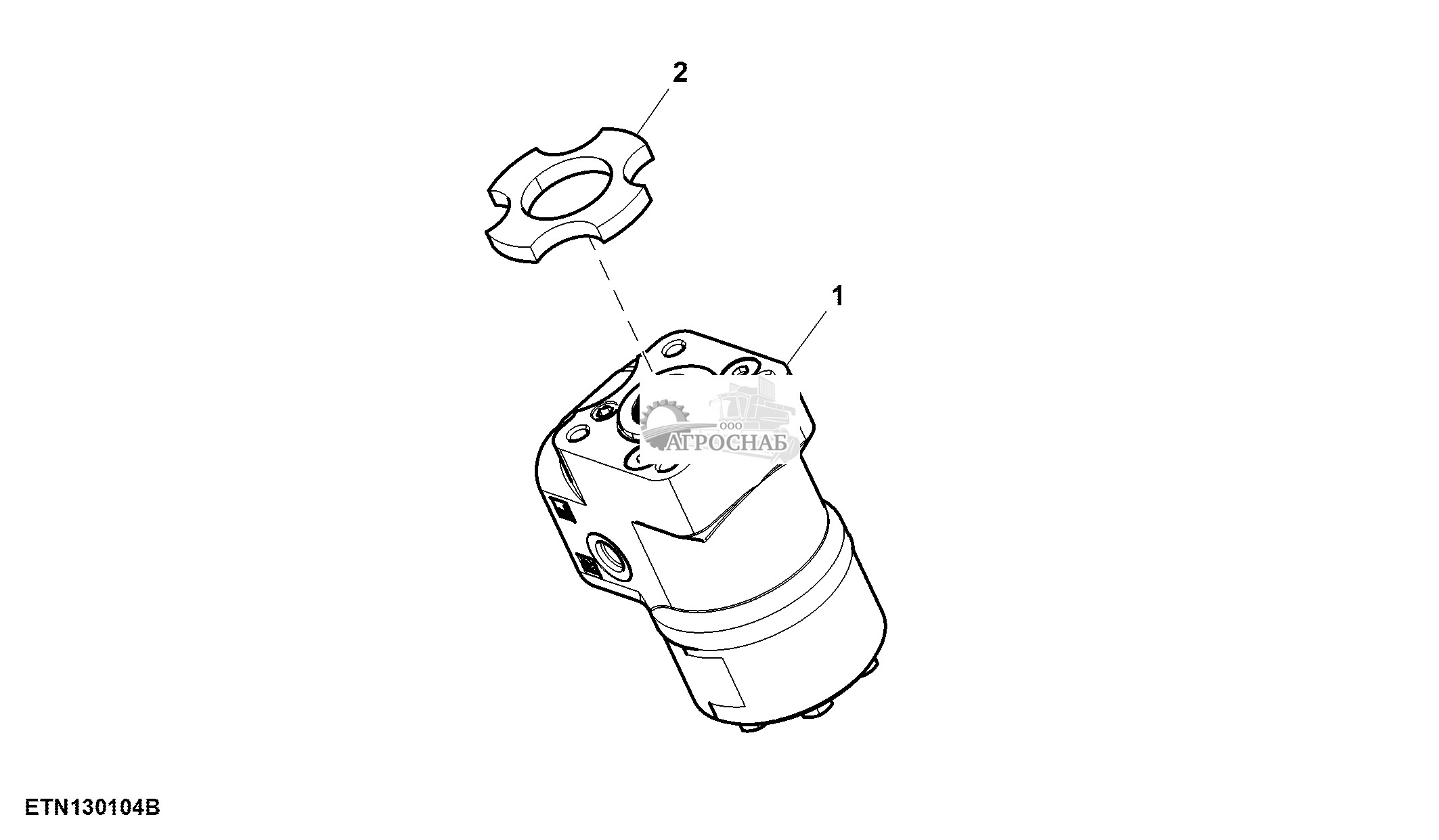 2

1

ООО
АГРОСНАБ

ETN130104B